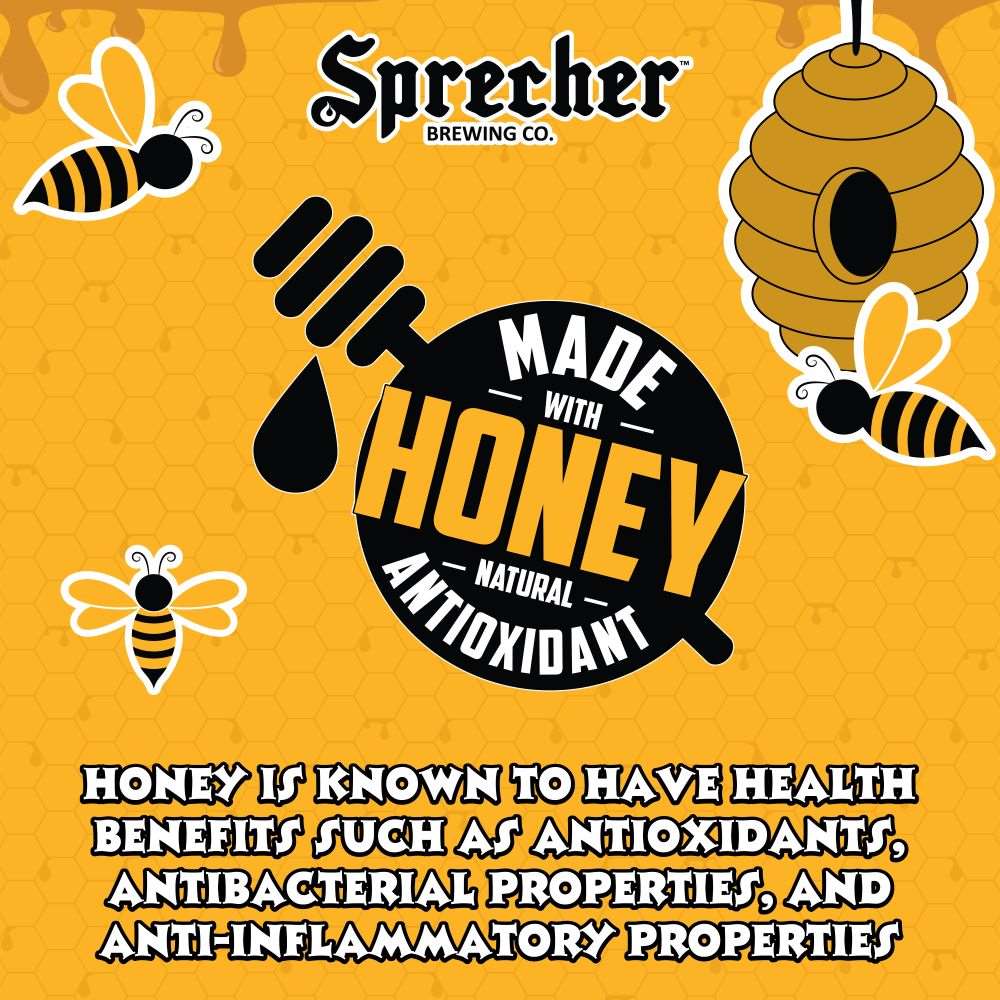 Sprecher™
BREWING CO.

MADE
WITH
HONEY
NATURAL
ANTIOXIDANT

HONEY IS KNOWN TO HAVE HEALTH BENEFITS SUCH AS ANTIOXIDANTS, ANTIBACTERIAL PROPERTIES, AND ANTI-INFLAMMATORY PROPERTIES